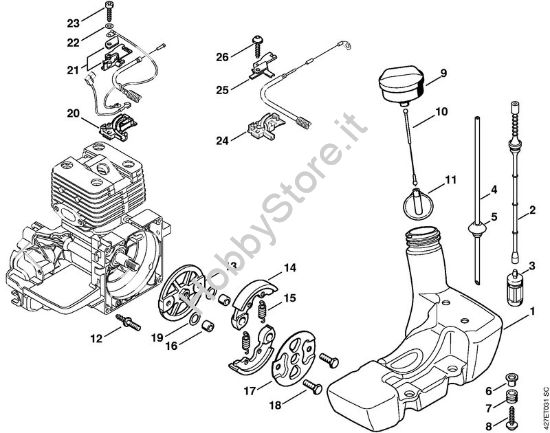 23
22
21
20
26
25
24
9
10
11
4
5
2
3
1
13
14
15
12
19
16
17
18
6
7
8
HobbyStore.it
427ET031 SC